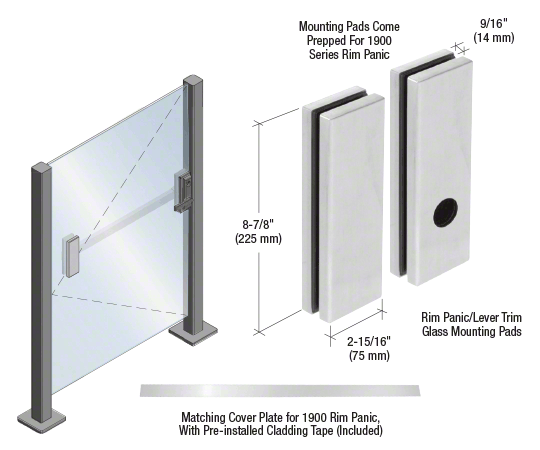 Mounting Pads Come Prepped For 1900 Series Rim Panic

9/16"
(14 mm)

8-7/8"
(225 mm)

2-15/16"
(75 mm)

Rim Panic/Lever Trim Glass Mounting Pads

Matching Cover Plate for 1900 Rim Panic, With Pre-installed Cladding Tape (Included)