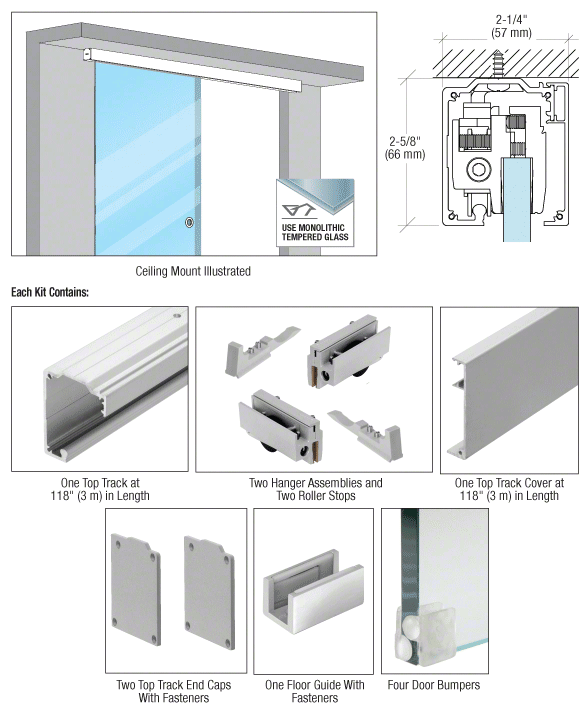 USE MONOLITHIC TEMPERED GLASS

Ceiling Mount Illustrated

2-1/4" (57 mm)

2-5/8" (66 mm)

Each Kit Contains:

One Top Track at 118" (3 m) in Length

Two Hanger Assemblies and Two Roller Stops

One Top Track Cover at 118" (3 m) in Length

Two Top Track End Caps With Fasteners

One Floor Guide With Fasteners

Four Door Bumpers