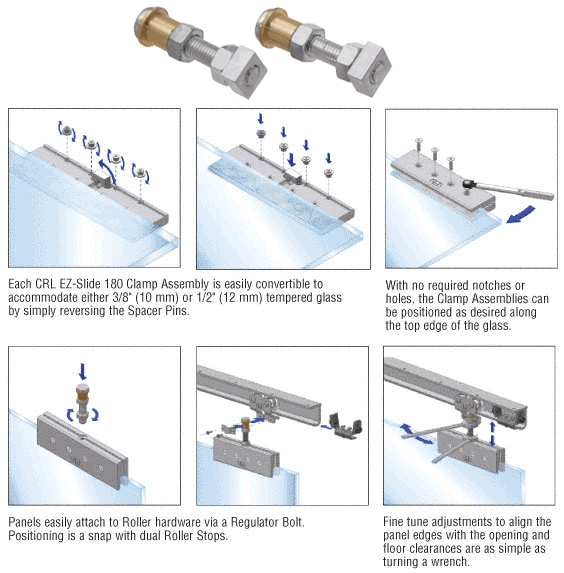 Each CRL EZ-Slide 180 Clamp Assembly is easily convertible to accommodate either 3/8" (10 mm) or 1/2" (12 mm) tempered glass by simply reversing the Spacer Pins.

With no required notches or holes, the Clamp Assemblies can be positioned as desired along the top edge of the glass.

Panels easily attach to Roller hardware via a Regulator Bolt. Positioning is a snap with dual Roller Stops.

Fine tune adjustments to align the panel edges with the opening and floor clearances are as simple as turning a wrench.