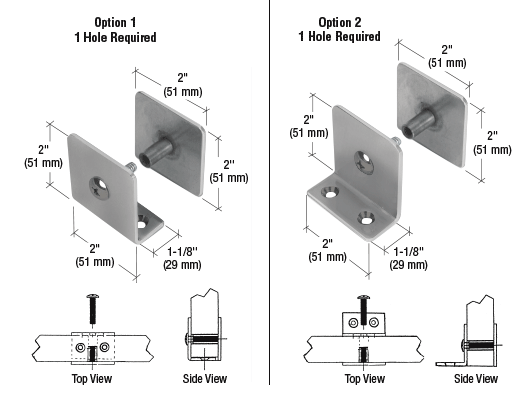 Option 1
1 Hole Required

2"
(51 mm)

2"
(51 mm)

2"
(51 mm)

2"
(51 mm)

1-1/8"
(29 mm)

Top View

Side View

Option 2
1 Hole Required

2"
(51 mm)

2"
(51 mm)

2"
(51 mm)

2"
(51 mm)

1-1/8"
(29 mm)

Top View

Side View