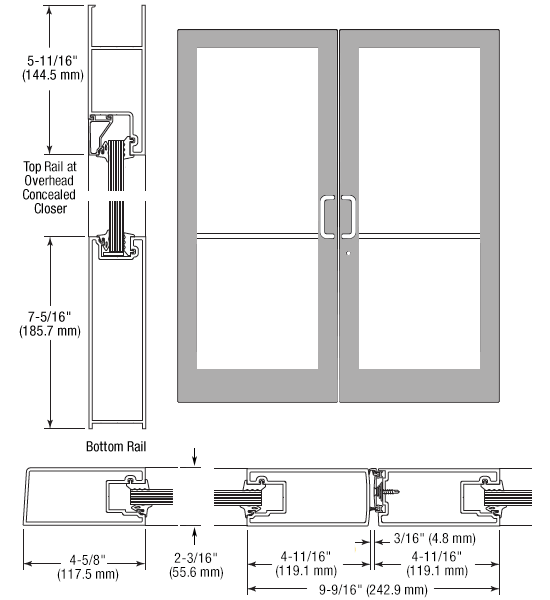 5-11/16"
(144.5 mm)

Top Rail at
Overhead
Concealed
Closer

7-5/16"
(185.7 mm)

Bottom Rail

4-5/8"
(117.5 mm)

2-3/16"
(55.6 mm)

3/16" (4.8 mm)

4-11/16"
(119.1 mm)

4-11/16"
(119.1 mm)

9-9/16" (242.9 mm)