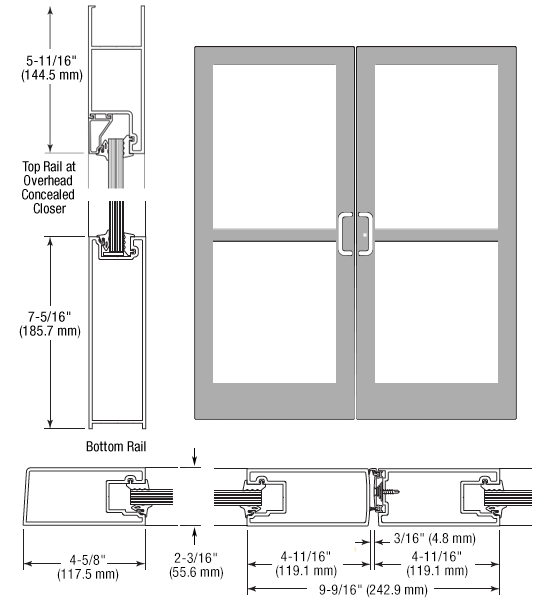 5-11/16"
(144.5 mm)

Top Rail at
Overhead
Concealed
Closer

7-5/16"
(185.7 mm)

Bottom Rail

4-5/8"
(117.5 mm)

2-3/16"
(55.6 mm)

3/16" (4.8 mm)

4-11/16"
(119.1 mm)

4-11/16"
(119.1 mm)

9-9/16" (242.9 mm)