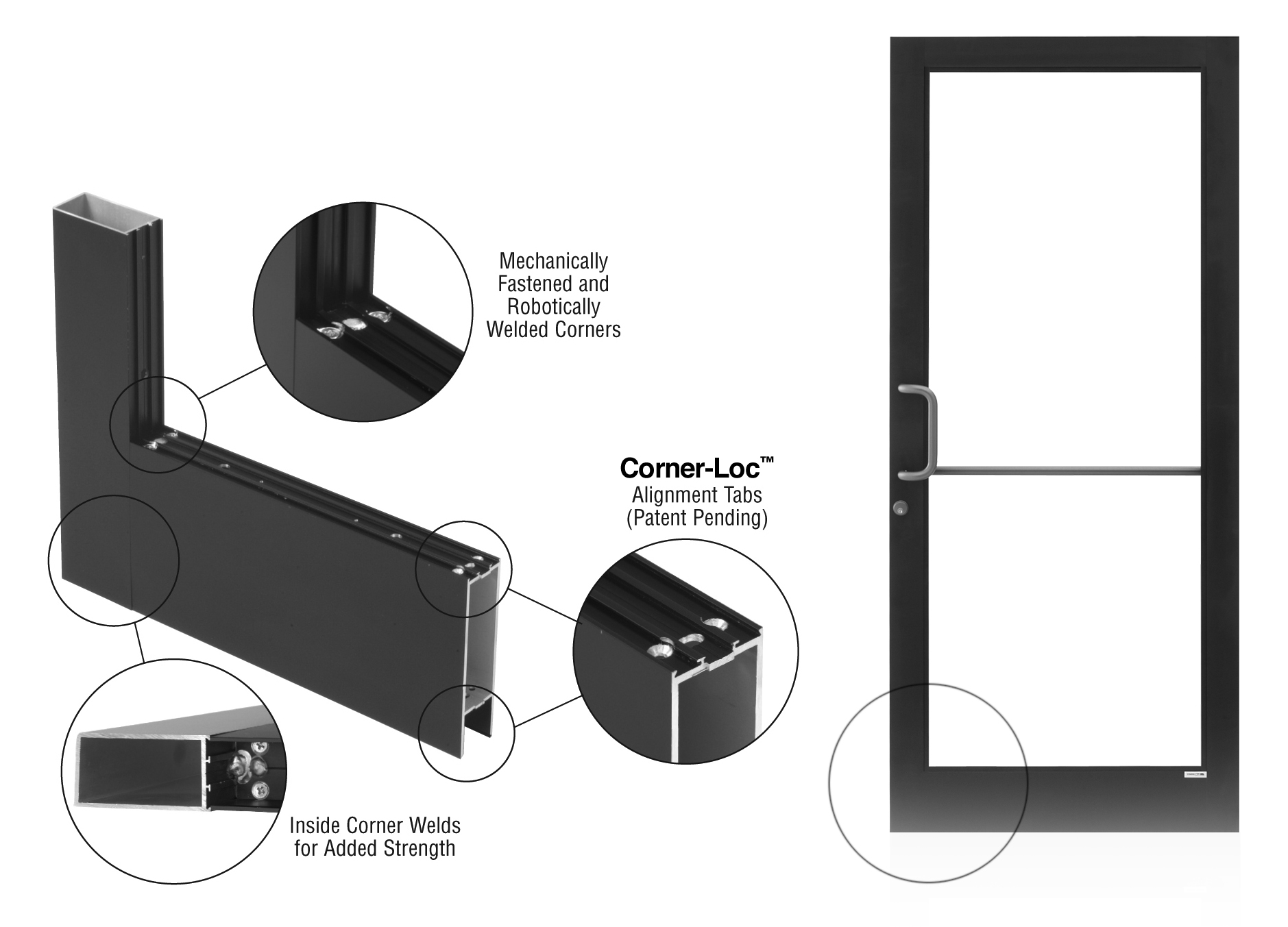 Mechanically Fastened and Robotically Welded Corners

Corner-Loc™
Alignment Tabs
(Patent Pending)

Inside Corner Welds for Added Strength