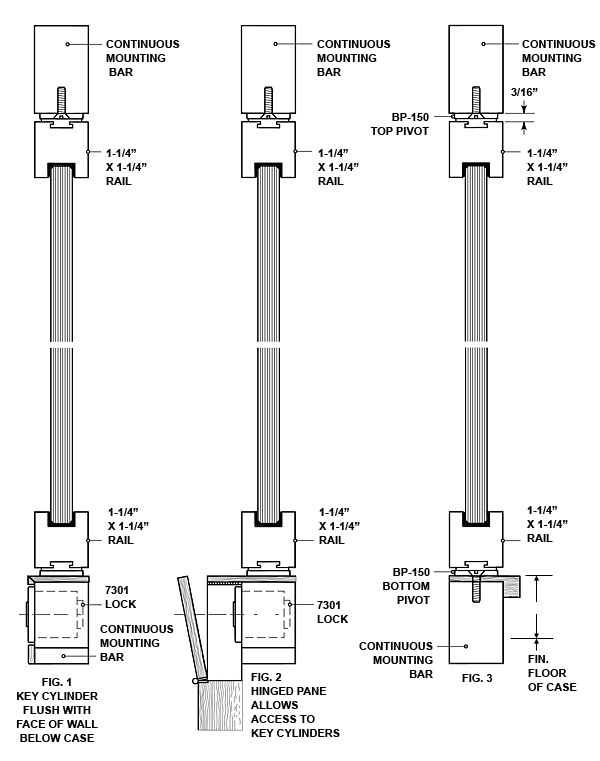 CONTINUOUS MOUNTING BAR

1-1/4" X 1-1/4" RAIL

1-1/4" X 1-1/4" RAIL

7301 LOCK

CONTINUOUS MOUNTING BAR

FIG. 1
KEY CYLINDER FLUSH WITH FACE OF WALL BELOW CASE

CONTINUOUS MOUNTING BAR

1-1/4" X 1-1/4" RAIL

1-1/4" X 1-1/4" RAIL

7301 LOCK

FIG. 2
HINGED PANE ALLOWS ACCESS TO KEY CYLINDERS

CONTINUOUS MOUNTING BAR

3/16"

BP-150 TOP PIVOT

1-1/4" X 1-1/4" RAIL

1-1/4" X 1-1/4" RAIL

BP-150 BOTTOM PIVOT

CONTINUOUS MOUNTING BAR

FIG. 3

FIN. FLOOR OF CASE