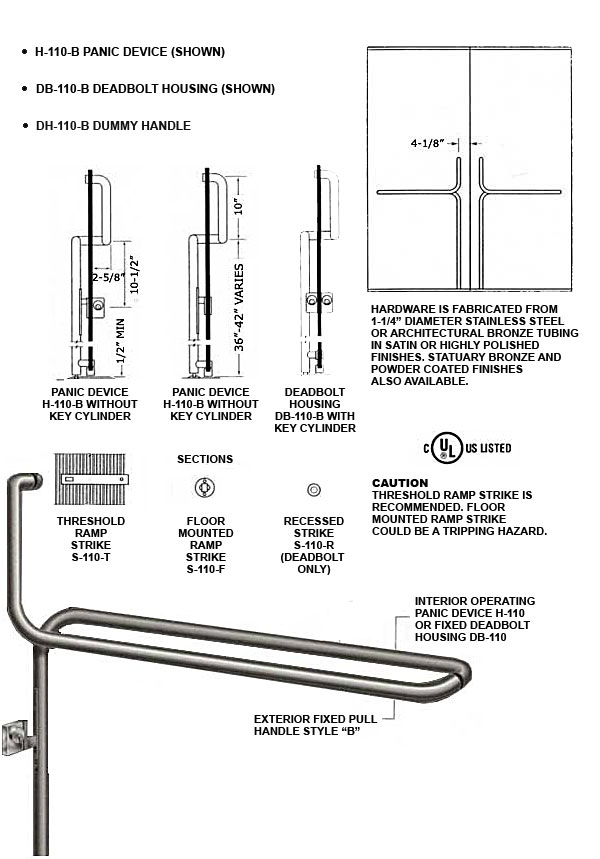 • H-110-B PANIC DEVICE (SHOWN)

• DB-110-B DEADBOLT HOUSING (SHOWN)

• DH-110-B DUMMY HANDLE

4-1/8"

2-5/8"

10-1/2"

1/2" MIN

10"

36"-42" VARIES

PANIC DEVICE H-110-B WITHOUT KEY CYLINDER

PANIC DEVICE H-110-B WITHOUT KEY CYLINDER

DEADBOLT HOUSING DB-110-B WITH KEY CYLINDER

HARDWARE IS FABRICATED FROM 1-1/4" DIAMETER STAINLESS STEEL OR ARCHITECTURAL BRONZE TUBING IN SATIN OR HIGHLY POLISHED FINISHES. STATUARY BRONZE AND POWDER COATED FINISHES ALSO AVAILABLE.

C UL US LISTED

SECTIONS

THRESHOLD RAMP STRIKE S-110-T

FLOOR MOUNTED RAMP STRIKE S-110-F

RECESSED STRIKE S-110-R (DEADBOLT ONLY)

CAUTION
THRESHOLD RAMP STRIKE IS RECOMMENDED. FLOOR MOUNTED RAMP STRIKE COULD BE A TRIPPING HAZARD.

INTERIOR OPERATING PANIC DEVICE H-110 OR FIXED DEADBOLT HOUSING DB-110

EXTERIOR FIXED PULL HANDLE STYLE "B"