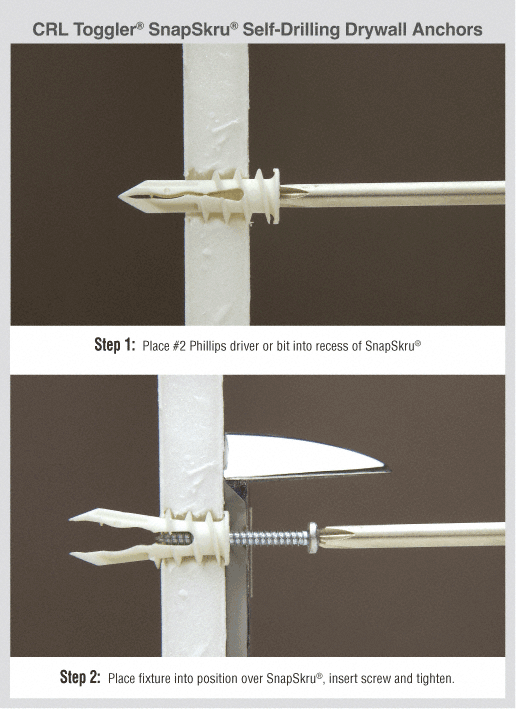 CRL Toggler® SnapSkru® Self-Drilling Drywall Anchors

Step 1: Place #2 Phillips driver or bit into recess of SnapSkru®

Step 2: Place fixture into position over SnapSkru®, insert screw and tighten.